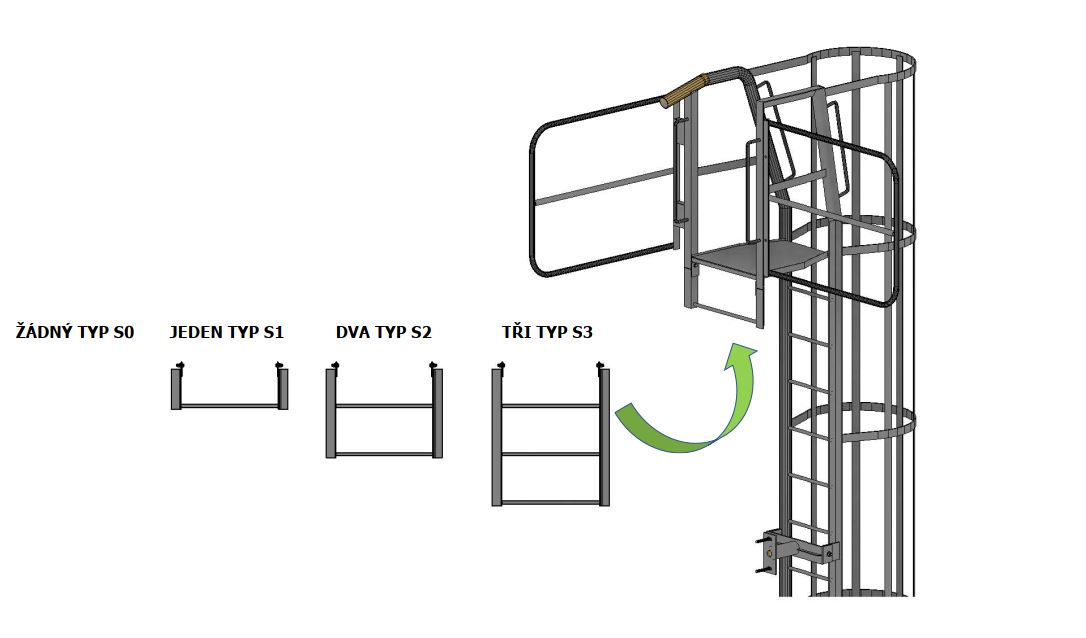 ŽÁDNÝ TYP S0

JEDEN TYP S1

DVA TYP S2

TŘI TYP S3